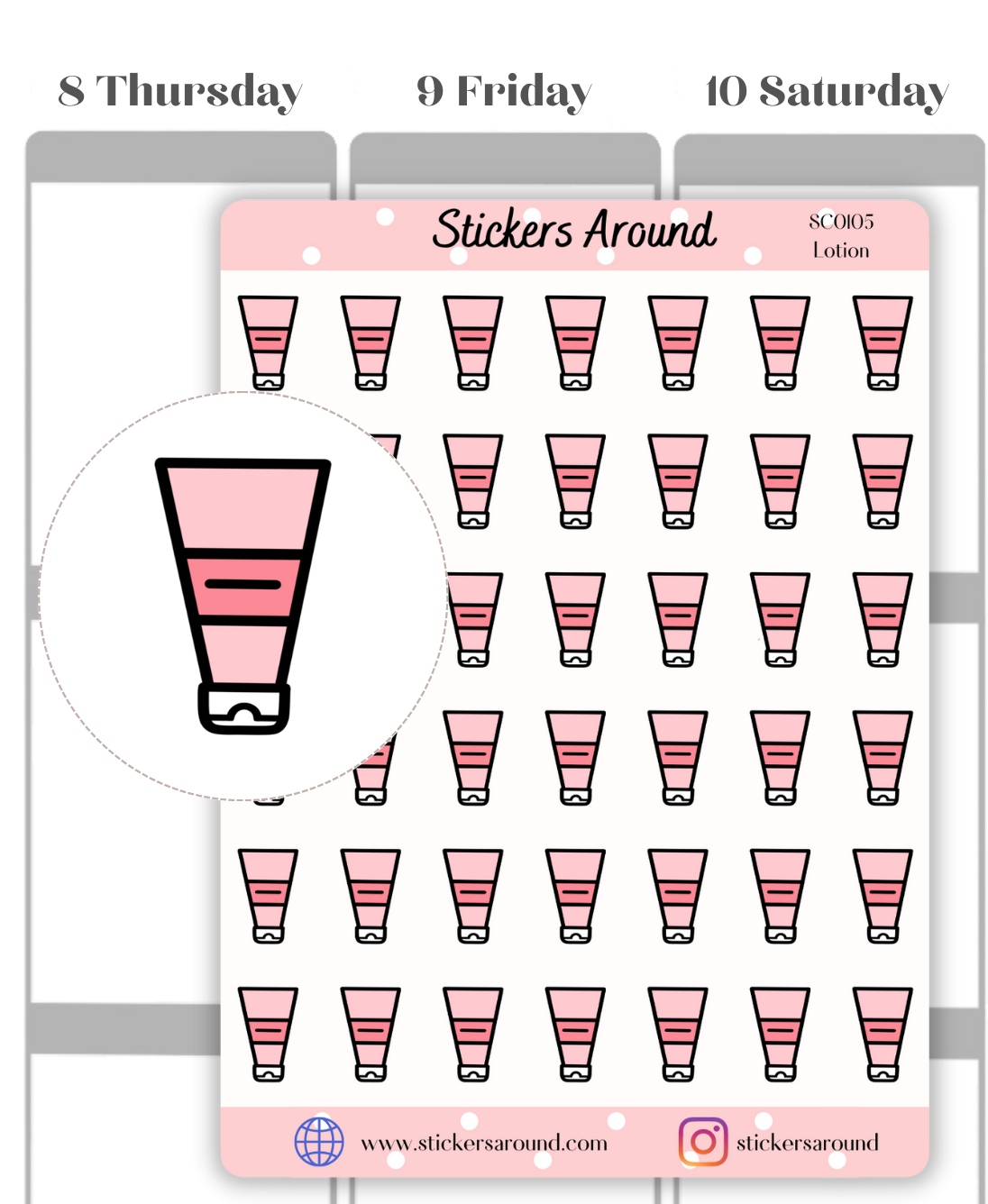 8 Thursday 9 Friday 10 Saturday

Stickers Around

SC0105
Lotion

www.stickersaround.com

stickersaround